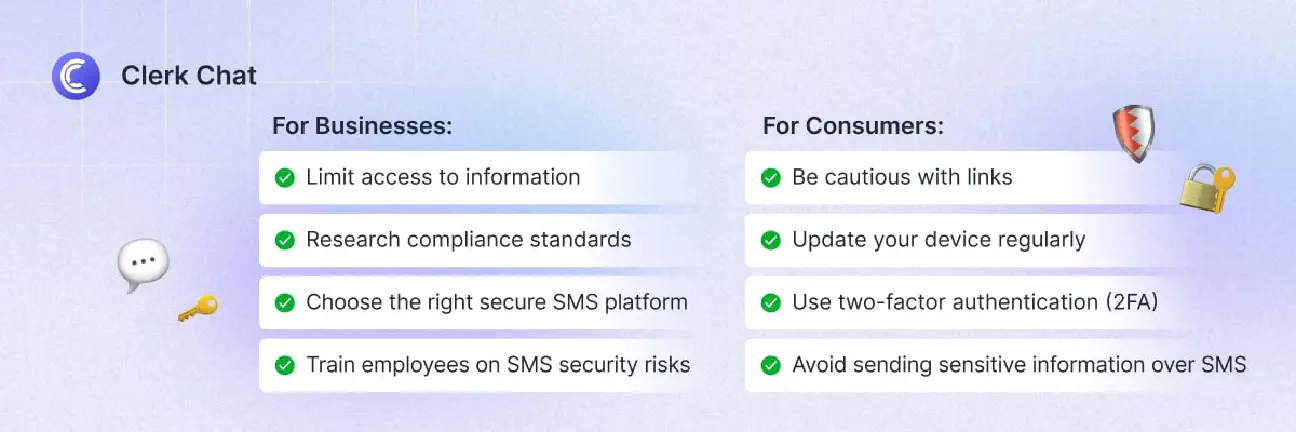 Clerk Chat

For Businesses:

Limit access to information

Research compliance standards

Choose the right secure SMS platform

Train employees on SMS security risks

For Consumers:

Be cautious with links

Update your device regularly

Use two-factor authentication (2FA)

Avoid sending sensitive information over SMS